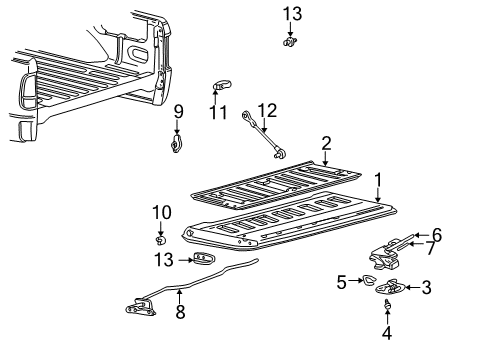 13
11
12
9
2
1
10
6
7
13
5
3
8
4