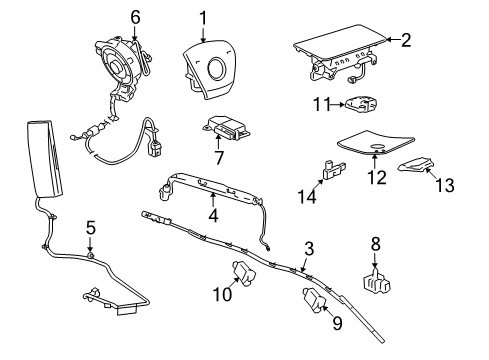 6
1
2
11
7
12
13
14
4
5
3
8
10
9