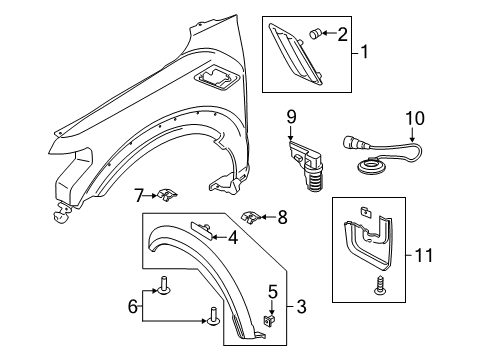 2
1
9
10
7
8
4
11
5
6
3