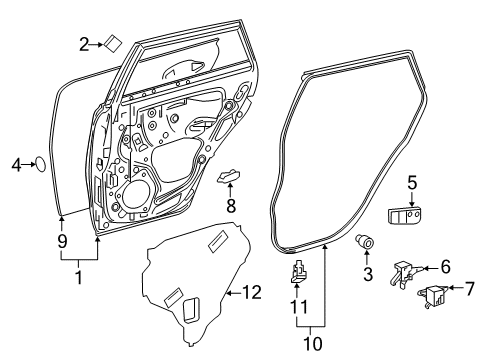 2
4
9
1
8
12
5
3
6
7
11
10