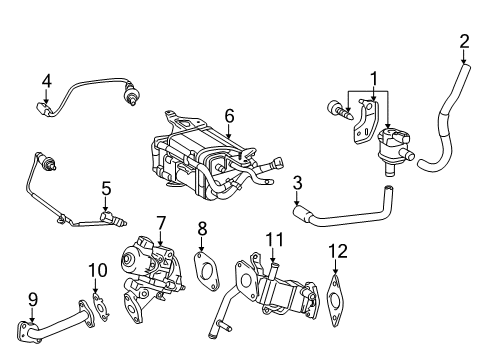 2
1
4
6
3
5
7
8
11
12
10
9