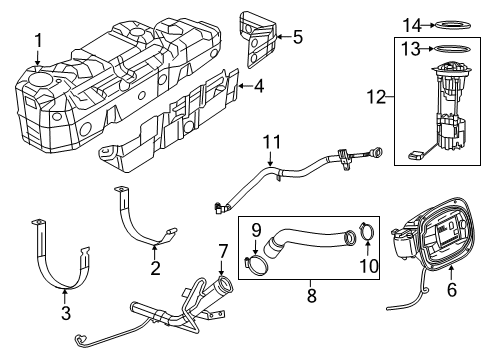 1
5
14
13
4
12
11
9
10
7
2
8
6
3