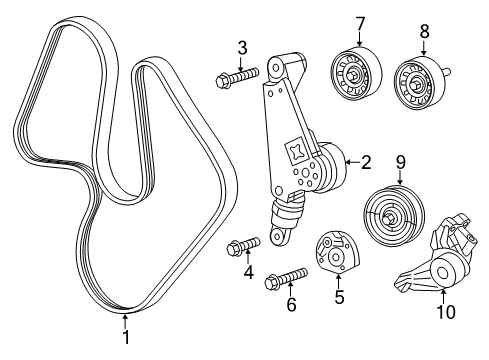 7
8
3
2
9
4
5
6
10
1