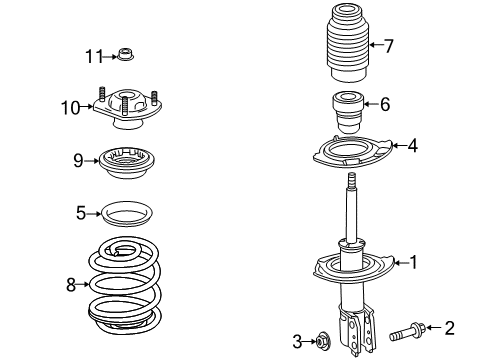 11
10
9
5
8
7
6
4
1
2
3