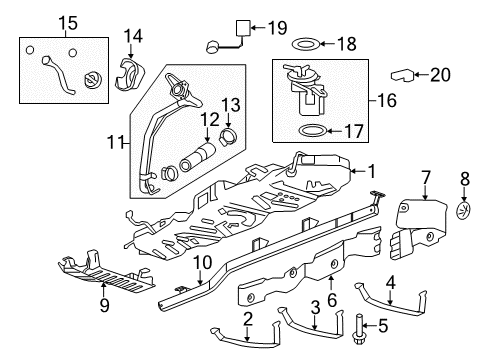 15
14
19
18
20
16
17
13
12
11
1
7
8
10
9
6
4
3
2
5