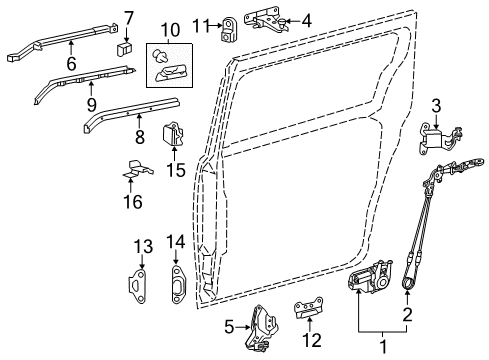 7
10
11
4
6
9
8
3
15
16
13
14
5
12
2
1