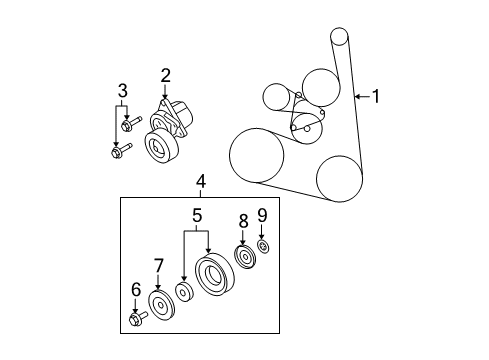 2
3
1
4
5
8
9
7
6