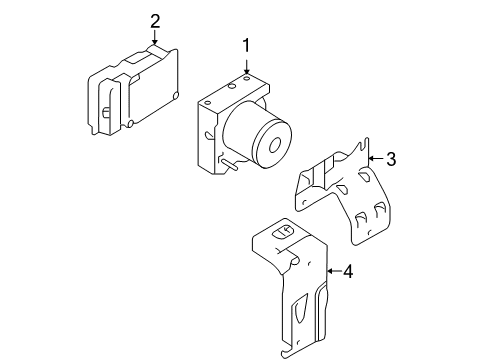 2
1
3
4