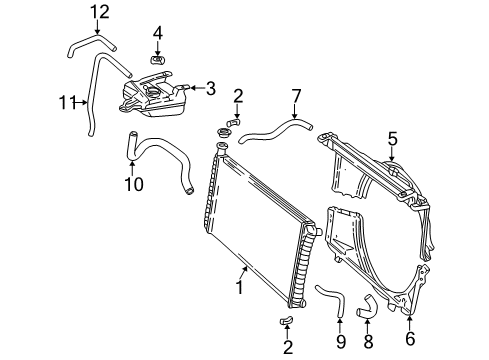 12
4
3
11
2
7
5
10
1
2
9
8
6