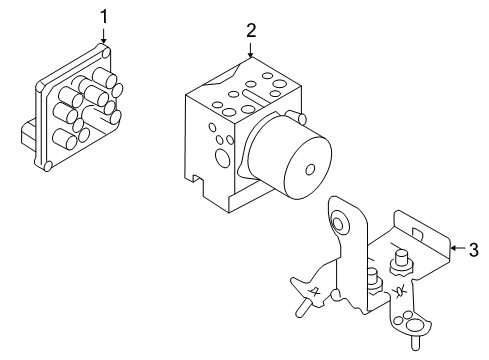 1
2
3