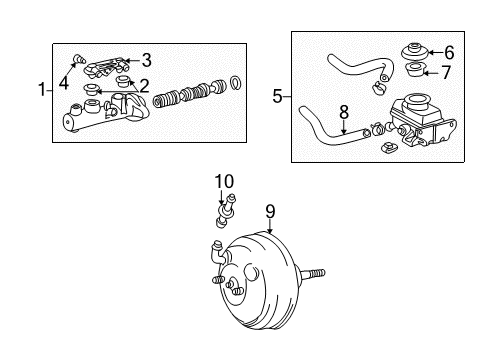 1
4
3
2
5
6
7
8
10
9