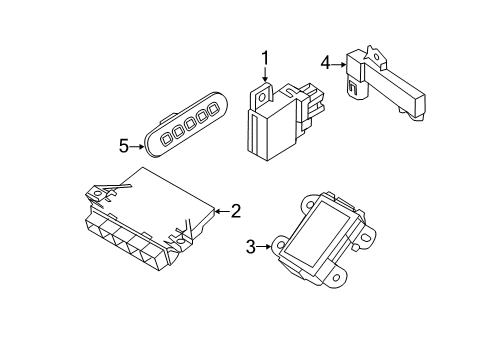 1
4
5
2
3