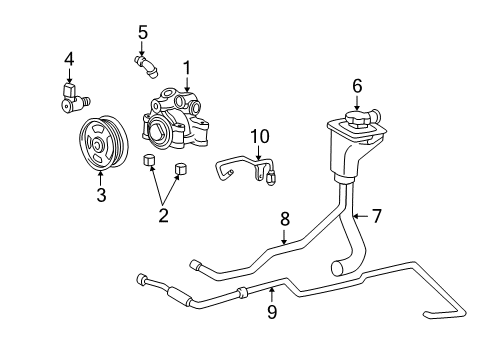 5
4
1
6
10
3
2
8
7
9