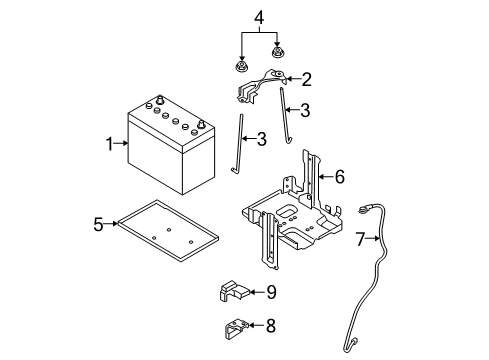 4
2
3
3
1
6
5
7
9
8