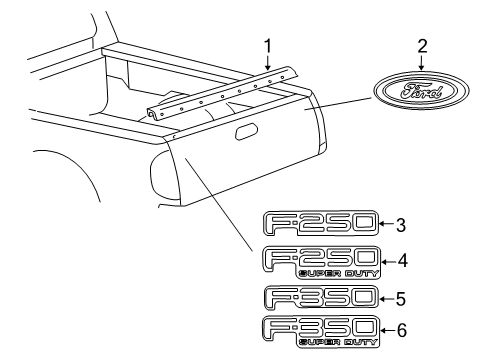 1
2
Ford
F-250
3
F-250
SUPER DUTY
4
F-350
5
F-350
SUPER DUTY
6