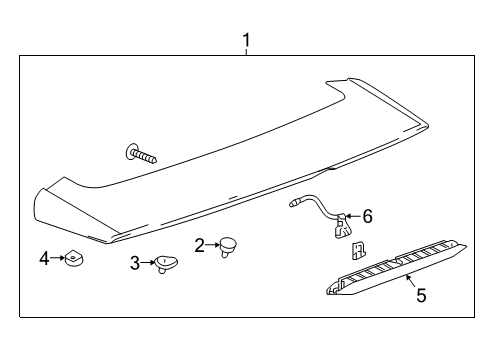 1
6
2
4
3
5