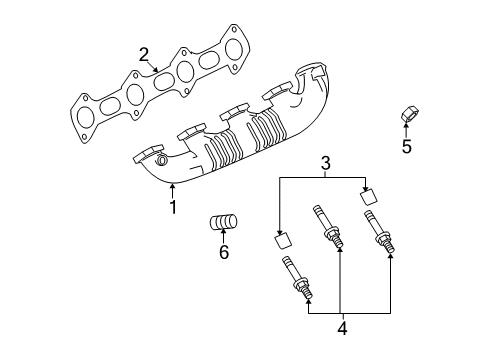 2
5
3
1
6
4