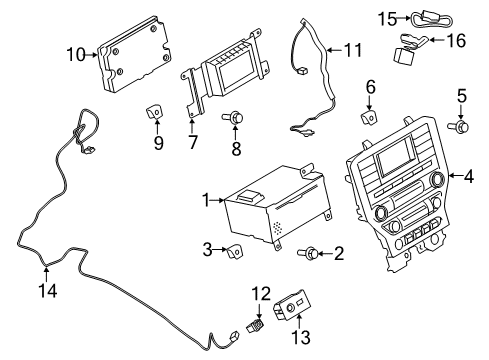 15
16
10
11
6
5
9
7
8
4
1
3
2
14
12
13