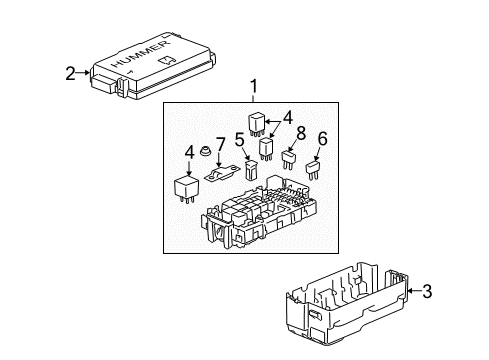 HUMMER
2
1
4
8
6
5
7
4
3