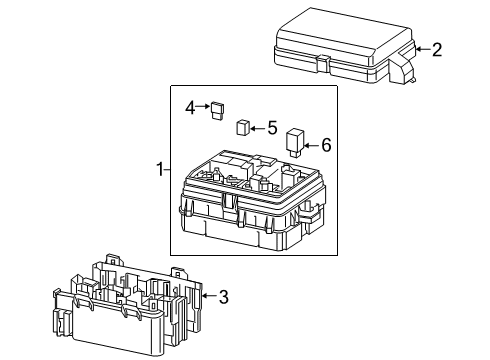 2
4
5
6
1
3