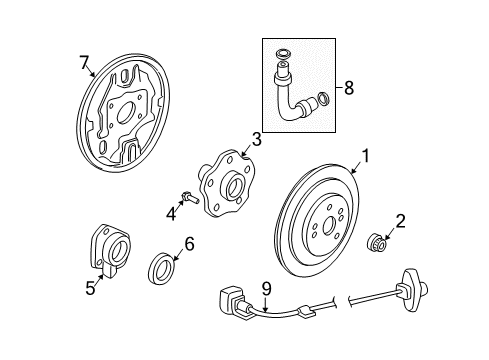 7
8
3
1
4
2
6
5
9