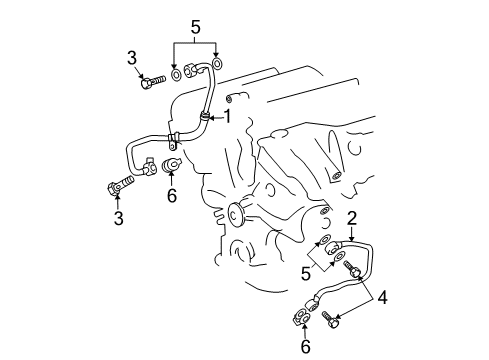 5
3
1
6
3
2
5
4
6