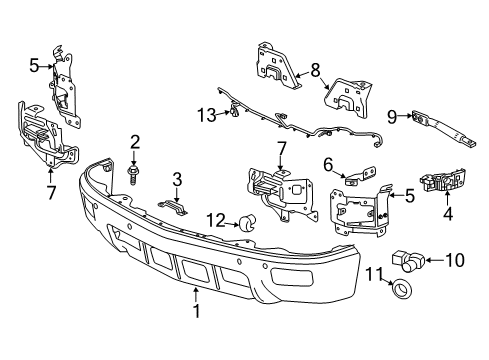 5
8
13
9
2
7
7
3
6
5
4
12
10
11
1