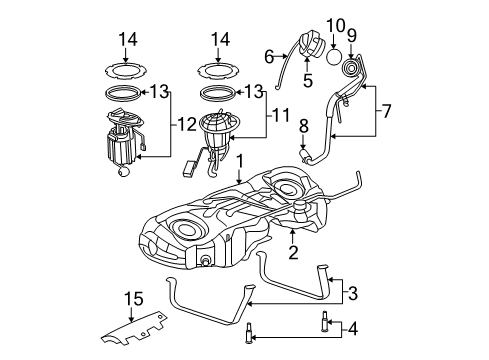 14
14
10
9
6
5
13
13
7
12
11
8
1
2
3
15
4