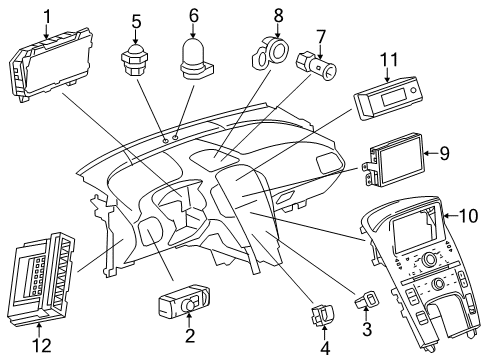 1
5
6
8
7
11
9
10
12
2
4
3