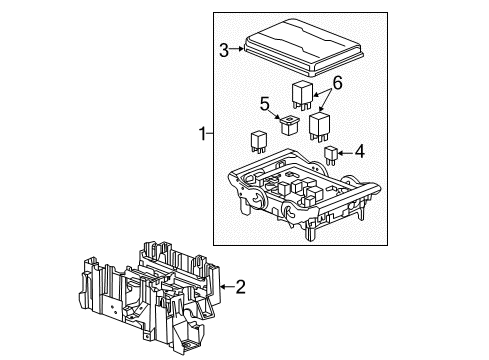 3
6
5
1
4
2