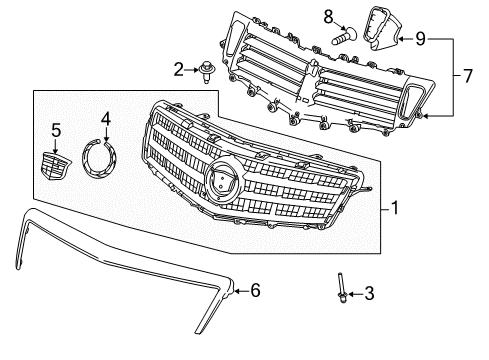 8
9
2
7
5
4
1
6
3