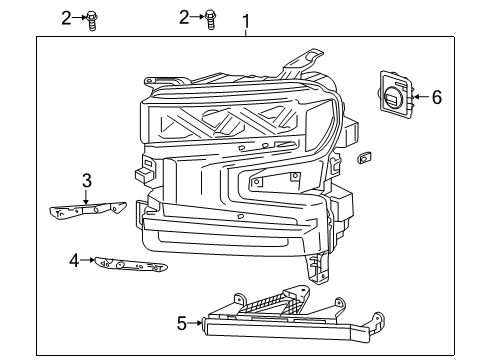 2
2
1
6
3
4
5