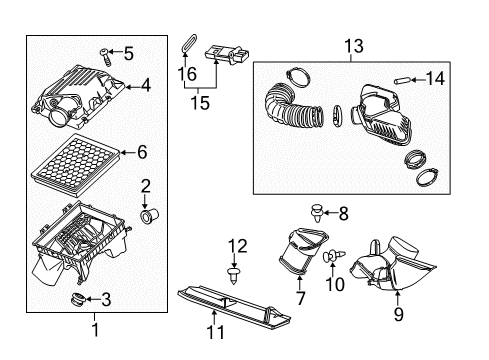 5
4
6
2
3
1
16
15
13
14
8
12
10
7
9
11