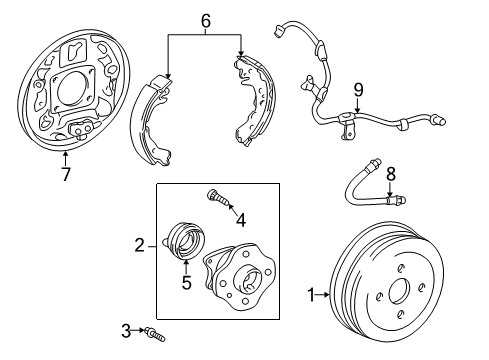 6
9
7
8
4
2
5
1
3