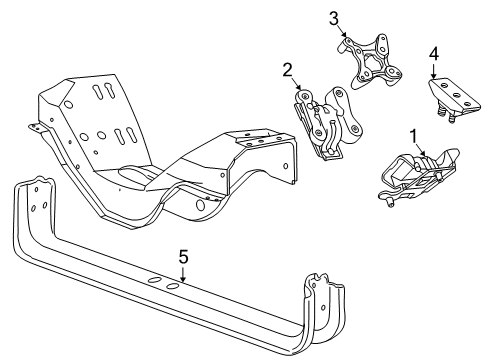 3
2
4
1
5