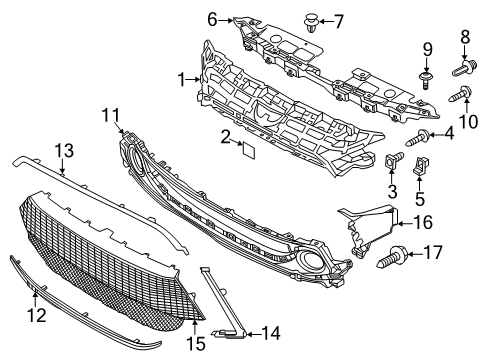 6
7
8
9
1
10
11
2
4
13
3
5
16
17
12
15
14