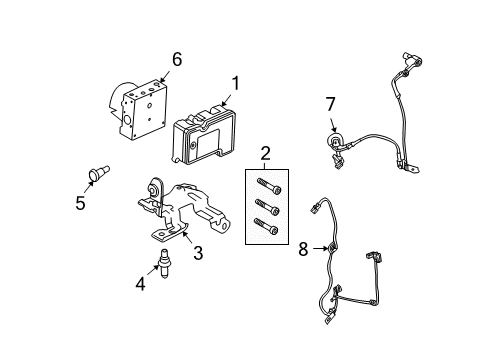 6
1
7
2
5
3
8
4