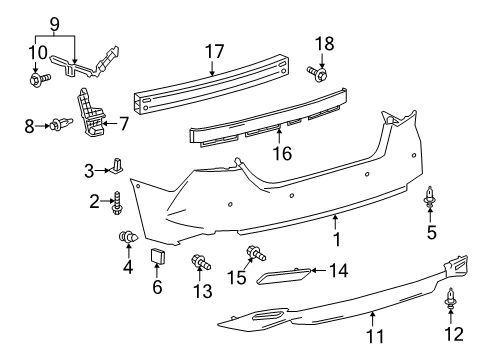 9
10
17
18
8
7
16
3
2
5
1
4
6
13
15
14
11
12