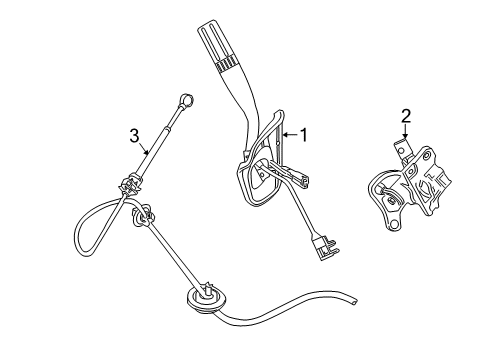 3
1
2