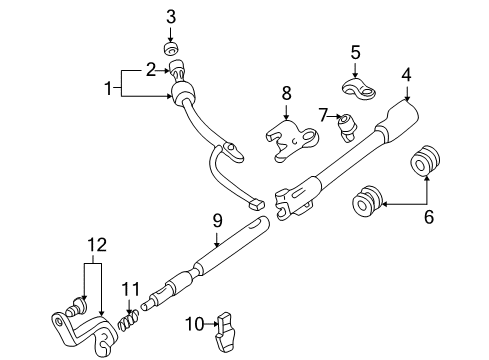 3
2
1
5
4
8
7
6
9
12
11
10