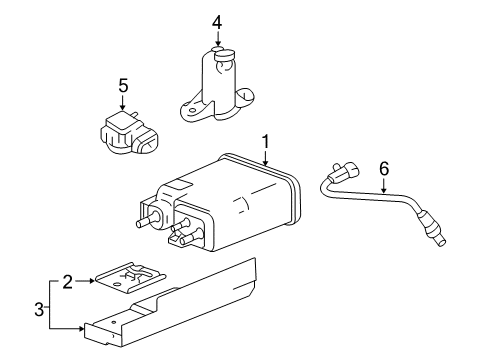 4
5
1
6
2
3