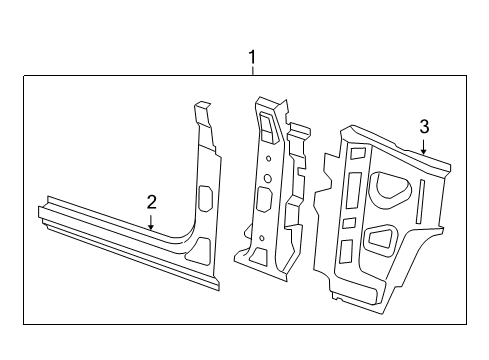 1
2
3