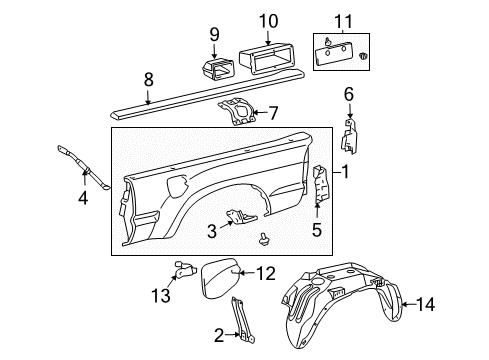 10
11
9
8
6
7
1
4
5
3
12
13
14
2