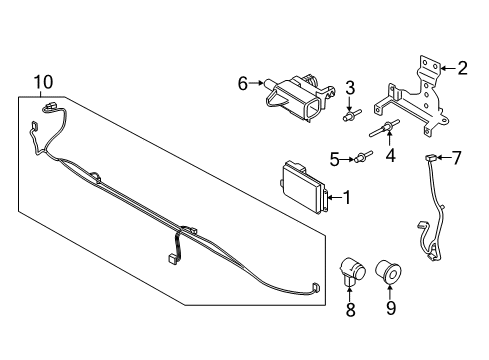 10
6
3
2
4
5
7
1
8
9