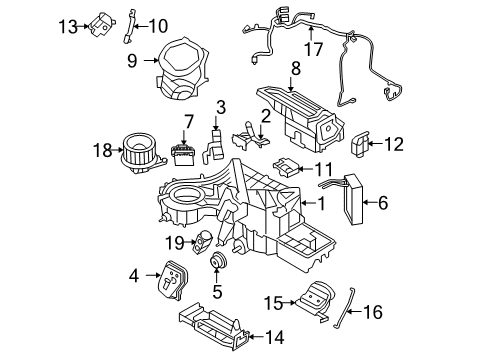 13
10
17
9
8
3
2
7
18
12
11
1
6
19
4
5
15
16
14