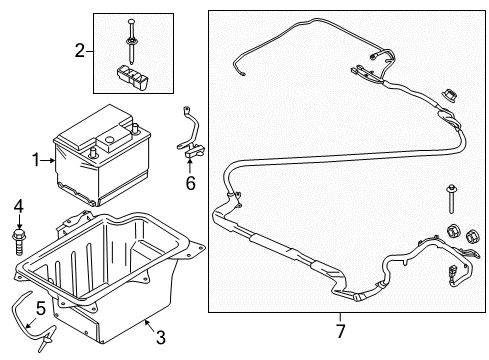 2
1
6
4
5
3
7