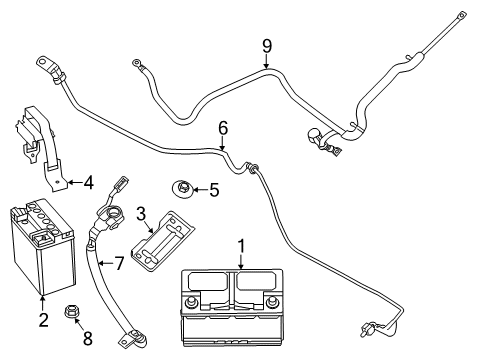 9
6
4
5
3
7
1
2
8