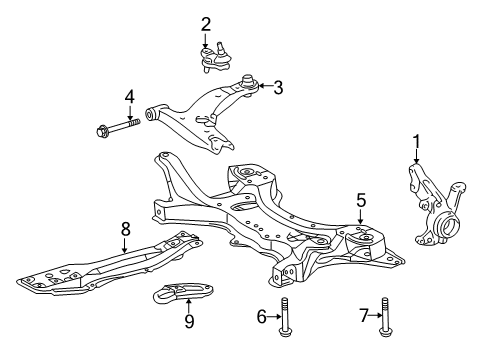 2
3
4
1
5
8
9
6
7