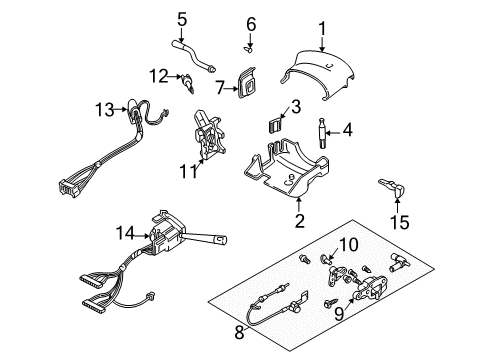 5
6
1
12
7
13
3
4
11
2
15
14
10
9
8