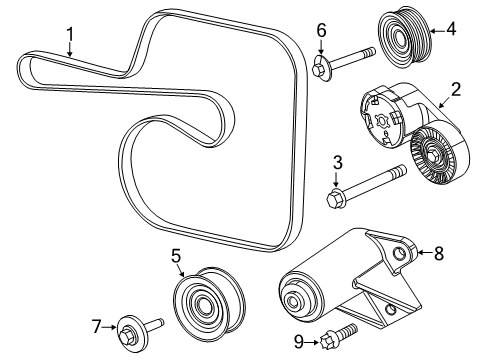 1
6
4
2
3
8
5
7
9